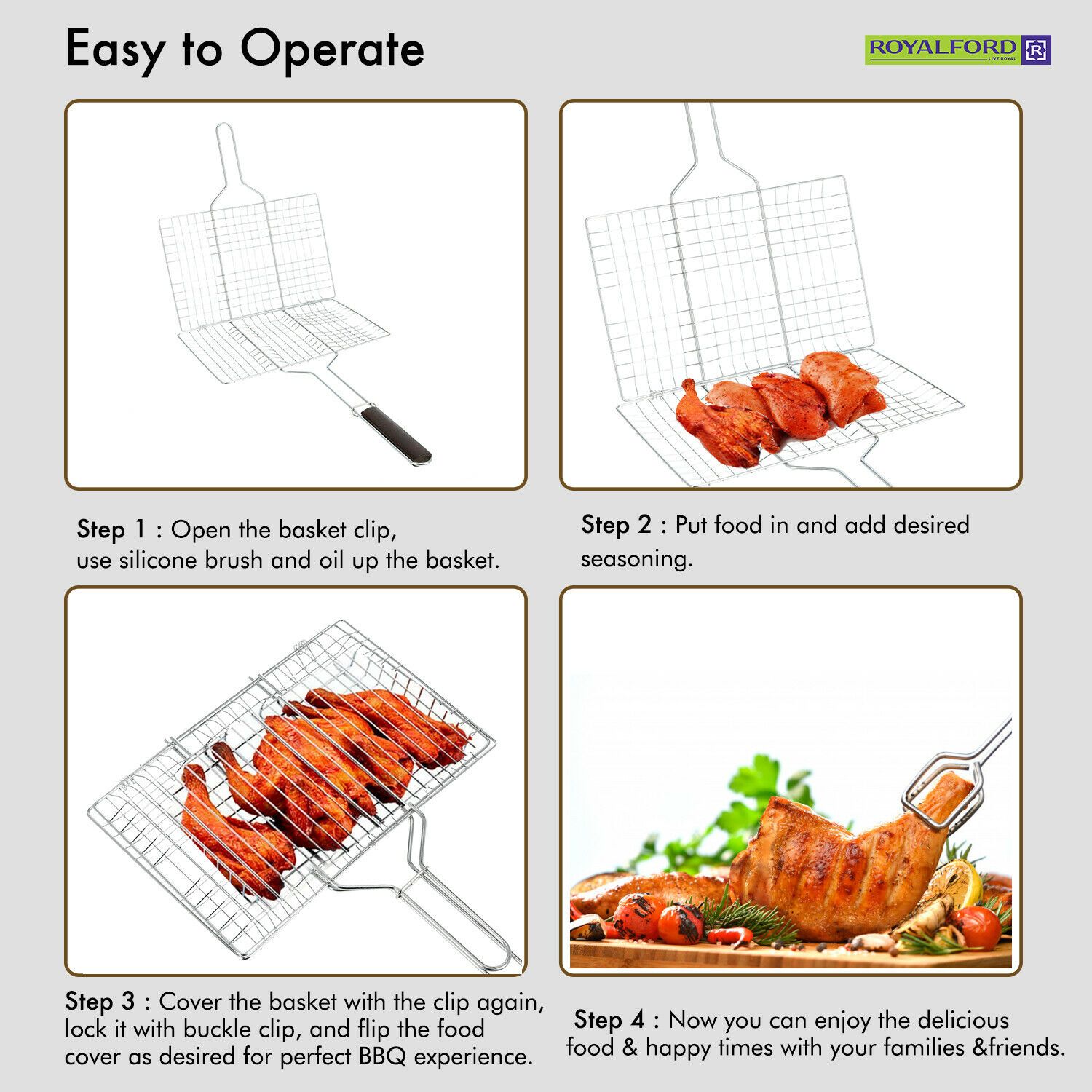 Easy to Operate

ROYALFORD LIVE ROYAL

Step 1 : Open the basket clip, use silicone brush and oil up the basket.

Step 2 : Put food in and add desired seasoning.

Step 3 : Cover the basket with the clip again, lock it with buckle clip, and flip the food cover as desired for perfect BBQ experience.

Step 4 : Now you can enjoy the delicious food & happy times with your families &friends.