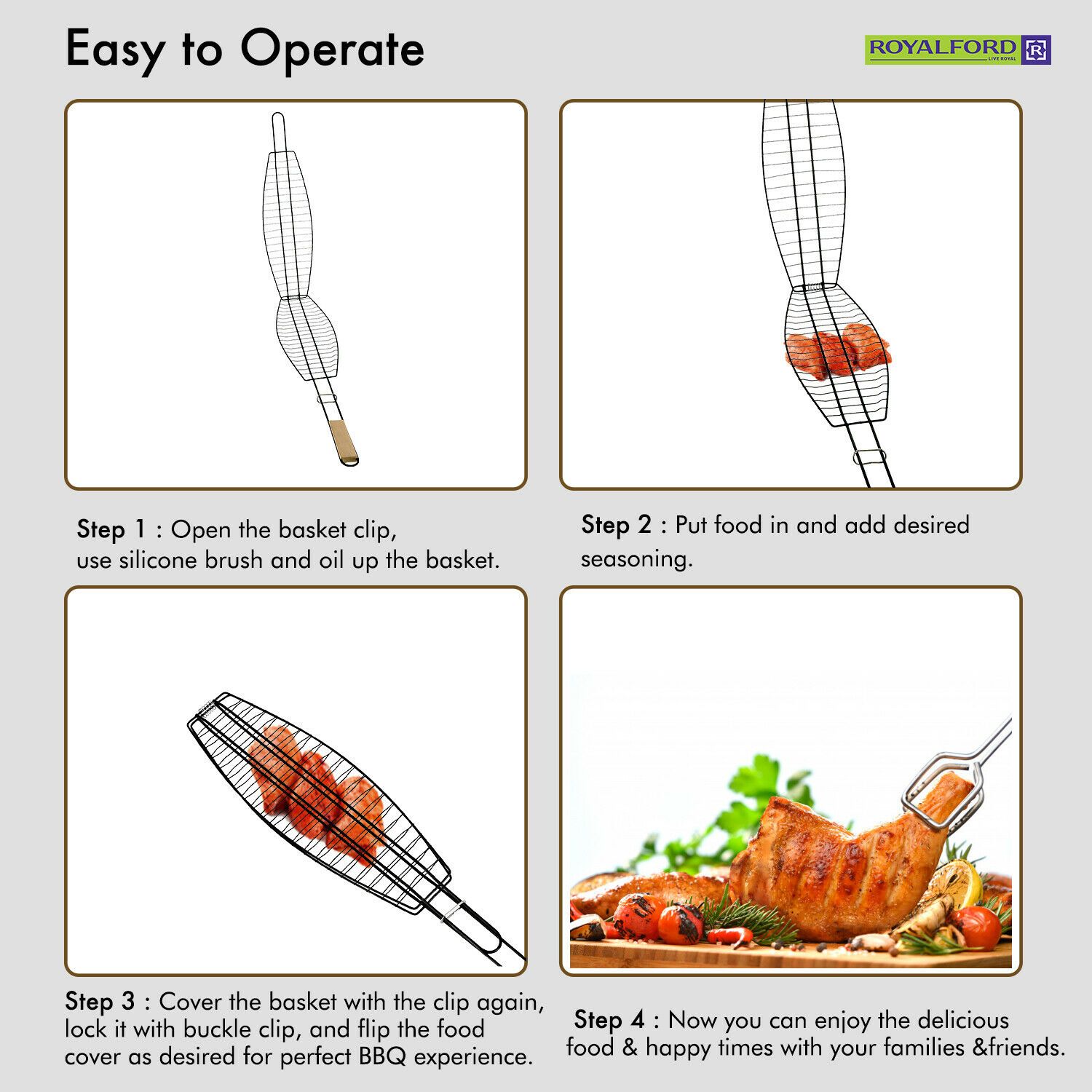 Easy to Operate

ROYALFORD
LIVE ROYAL

Step 1 : Open the basket clip, use silicone brush and oil up the basket.

Step 2 : Put food in and add desired seasoning.

Step 3 : Cover the basket with the clip again, lock it with buckle clip, and flip the food cover as desired for perfect BBQ experience.

Step 4 : Now you can enjoy the delicious food & happy times with your families &friends.