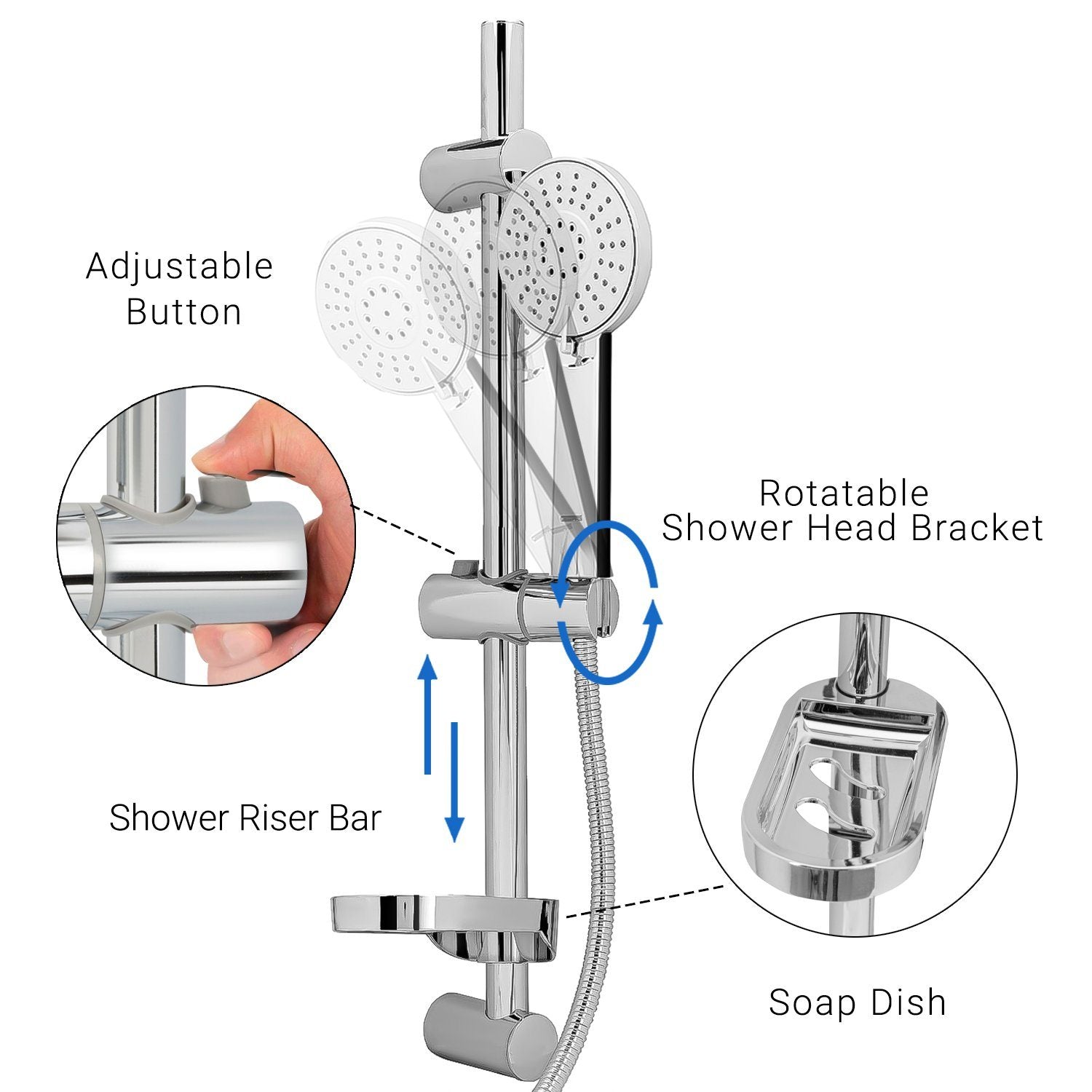 Adjustable Button

Rotatable Shower Head Bracket

Shower Riser Bar

Soap Dish