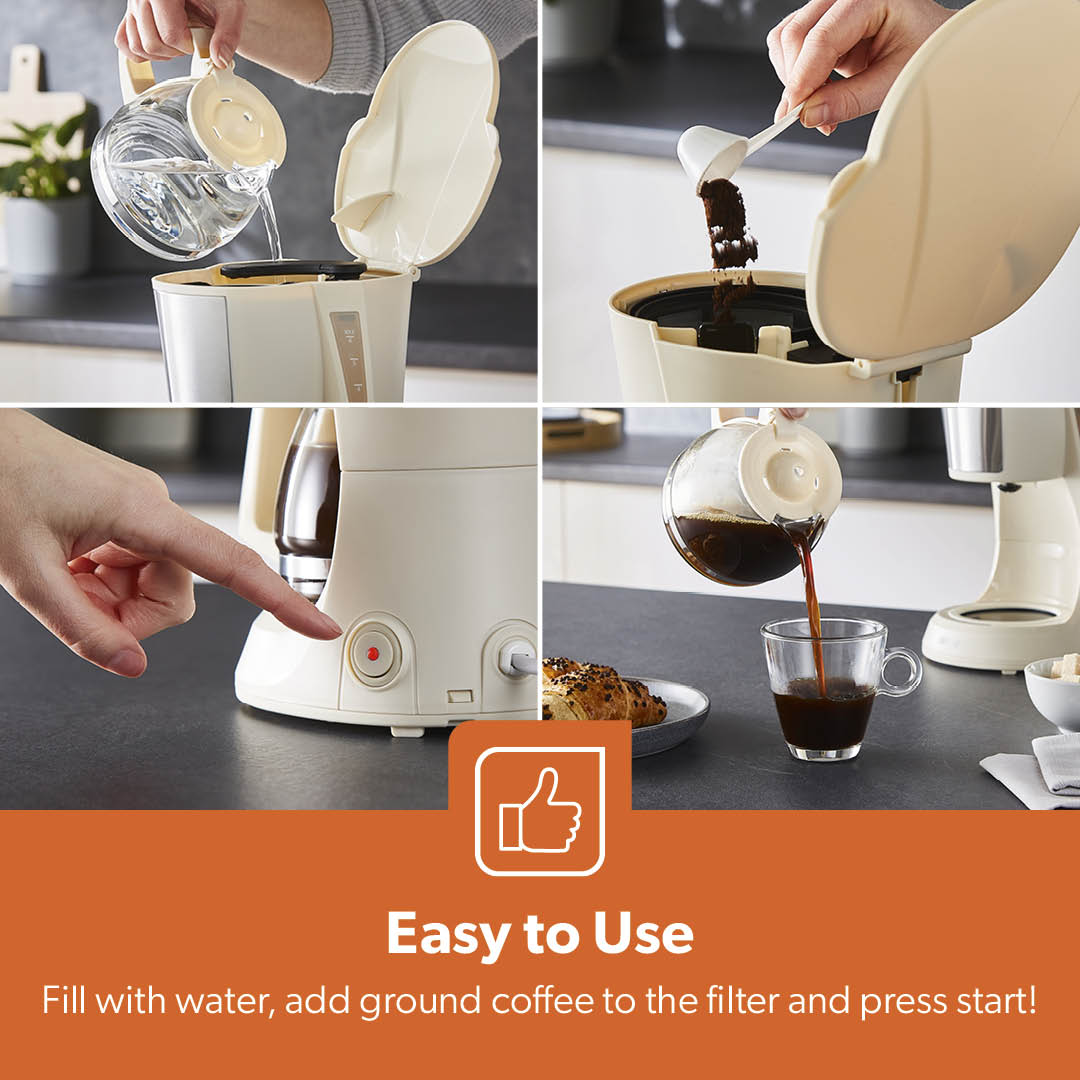 Easy to Use

Fill with water, add ground coffee to the filter and press start!